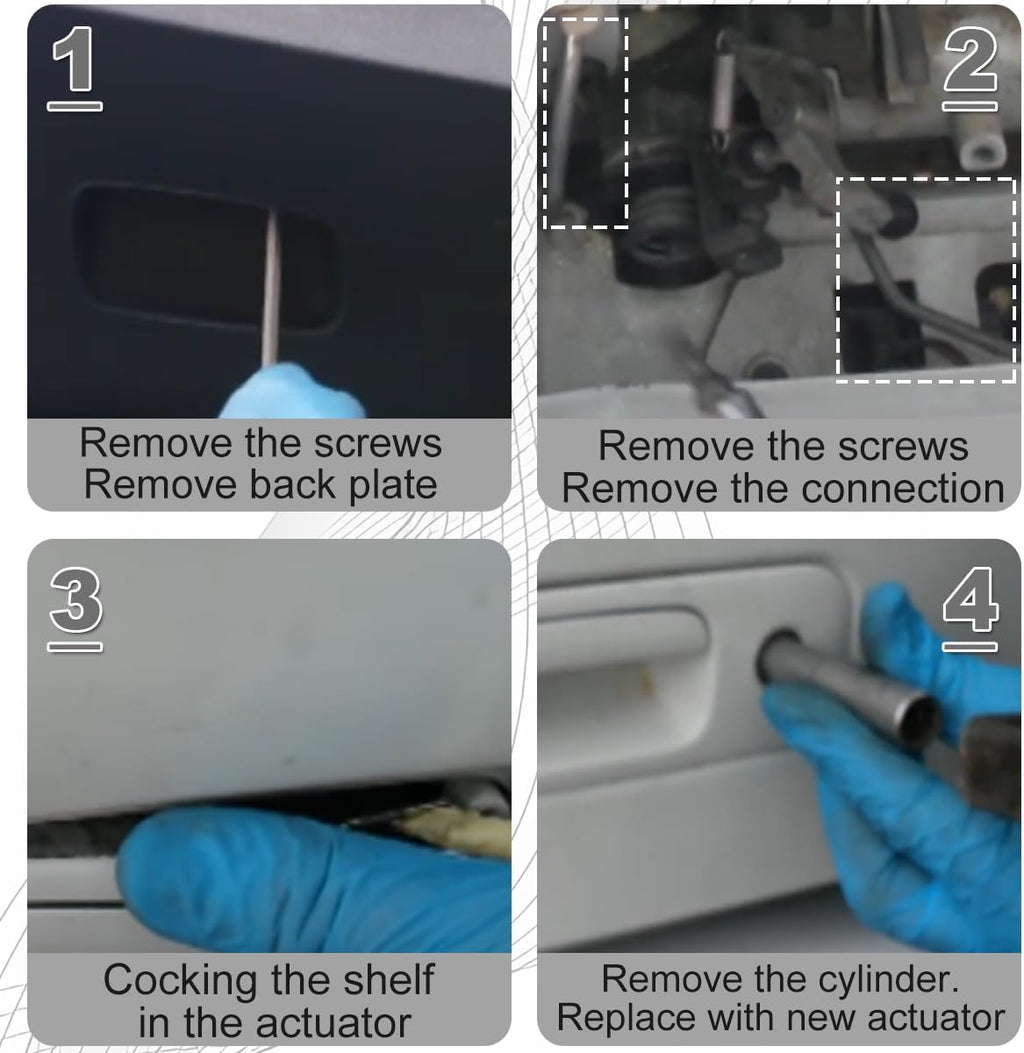 1

Remove the screws
Remove back plate

2

Remove the screws
Remove the connection

3

Cocking the shelf
in the actuator

4

Remove the cylinder.
Replace with new actuator